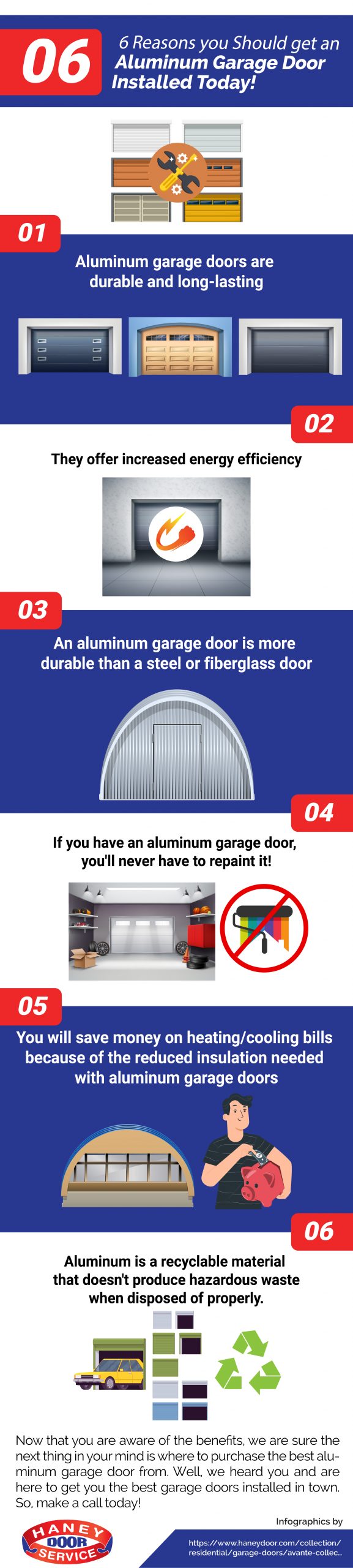 06

6 Reasons you Should get an Aluminum Garage Door Installed Today!

01

Aluminum garage doors are durable and long-lasting

02

They offer increased energy efficiency

03

An aluminum garage door is more durable than a steel or fiberglass door

04

If you have an aluminum garage door, you'll never have to repaint it!

05

You will save money on heating/cooling bills because of the reduced insulation needed with aluminum garage doors

06

Aluminum is a recyclable material that doesn't produce hazardous waste when disposed of properly.

Now that you are aware of the benefits, we are sure the next thing in your mind is where to purchase the best aluminum garage door from. Well, we heard you and are here to get you the best garage doors installed in town. So, make a call today!

Infographics by

HANEY DOOR SERVICE

https://www.haneydoor.com/collection/residential/garage-doors/avante-collec...